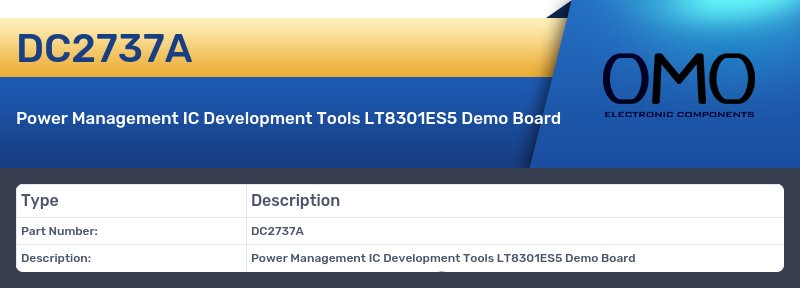 DC2737A

Power Management IC Development Tools LT8301ES5 Demo Board

OMO
ELECTRONIC COMPONENTS

| Type | Description |
|---|---|
| Part Number: | DC2737A |
| Description: | Power Management IC Development Tools LT8301ES5 Demo Board |